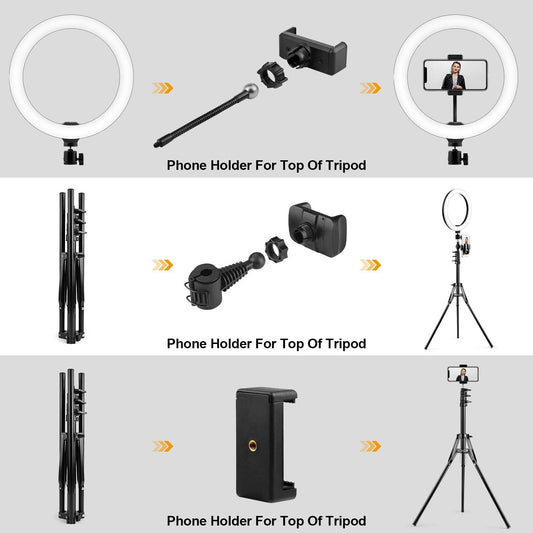 Phone Holder For Top Of Tripod

Phone Holder For Top Of Tripod

Phone Holder For Top Of Tripod